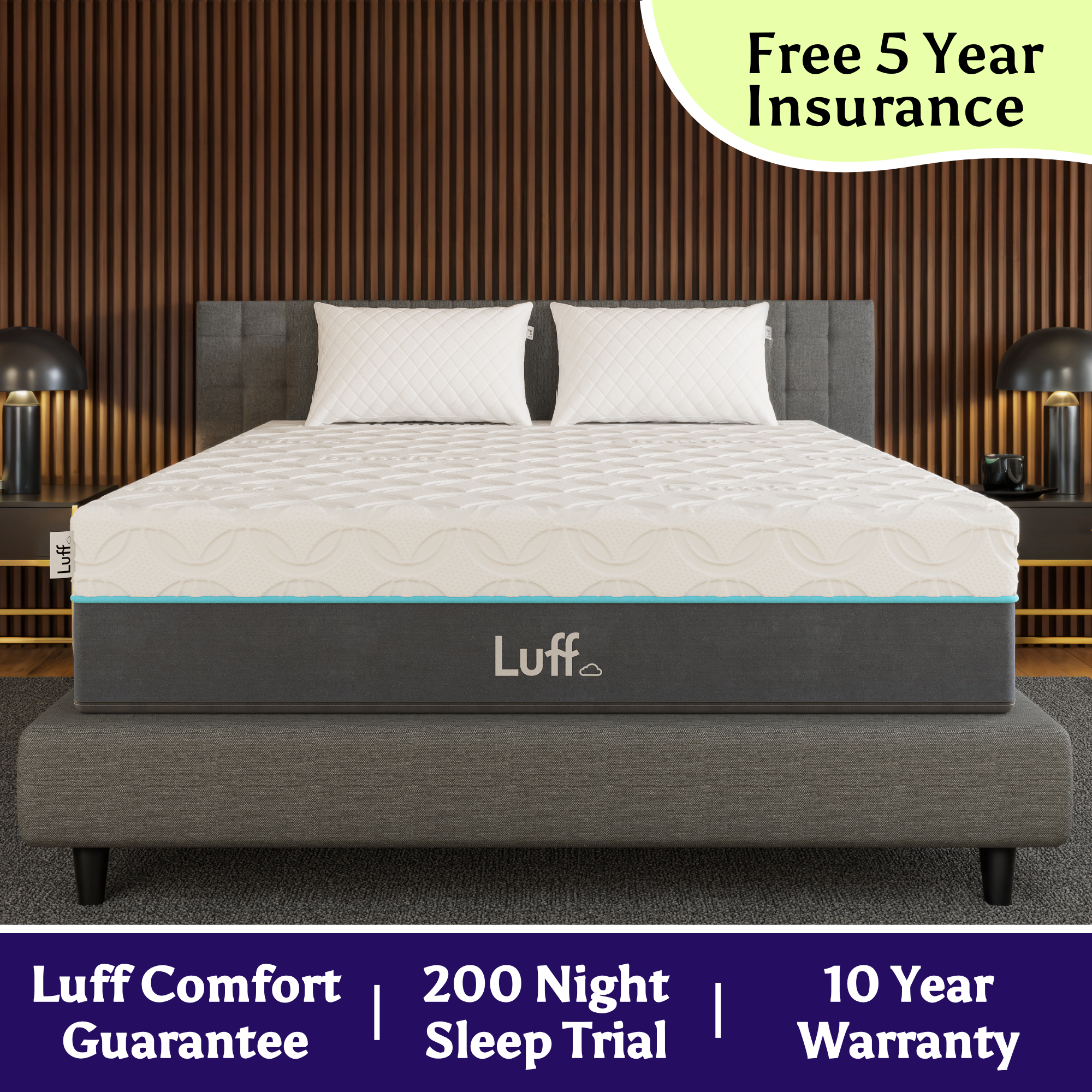 Free 5 Year Insurance

Luff

Luff

Luff Comfort Guarantee | 200 Night Sleep Trial | 10 Year Warranty